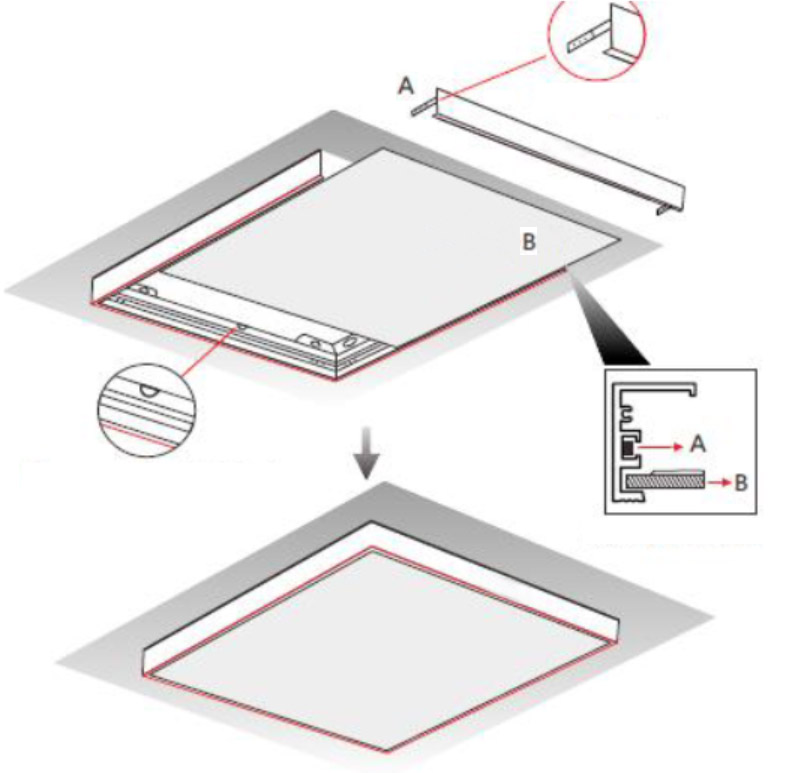 A

B

A

B