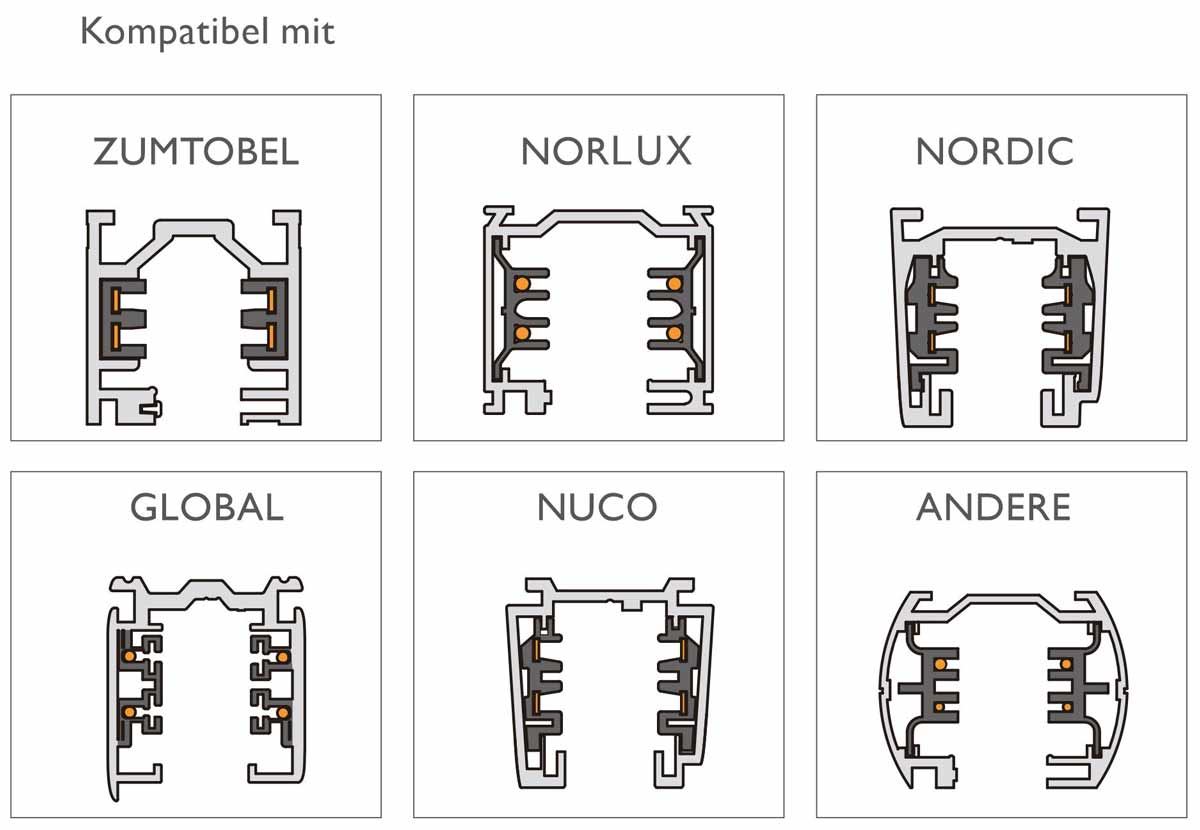 Kompatibel mit

ZUMTOBEL

NORLUX

NORDIC

GLOBAL

NUCO

ANDERE