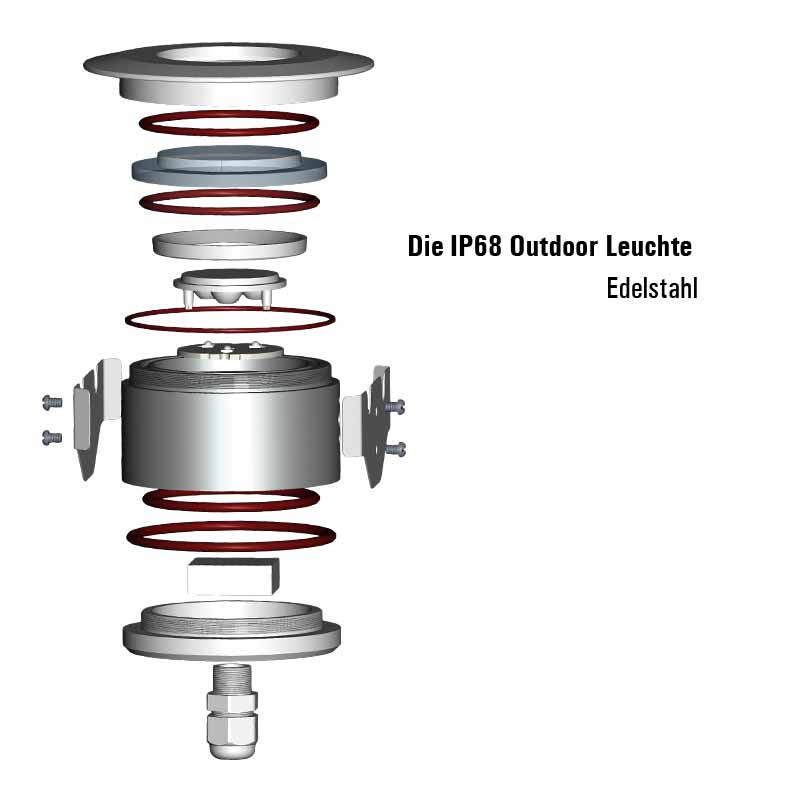 Die IP68 Outdoor Leuchte
Edelstahl